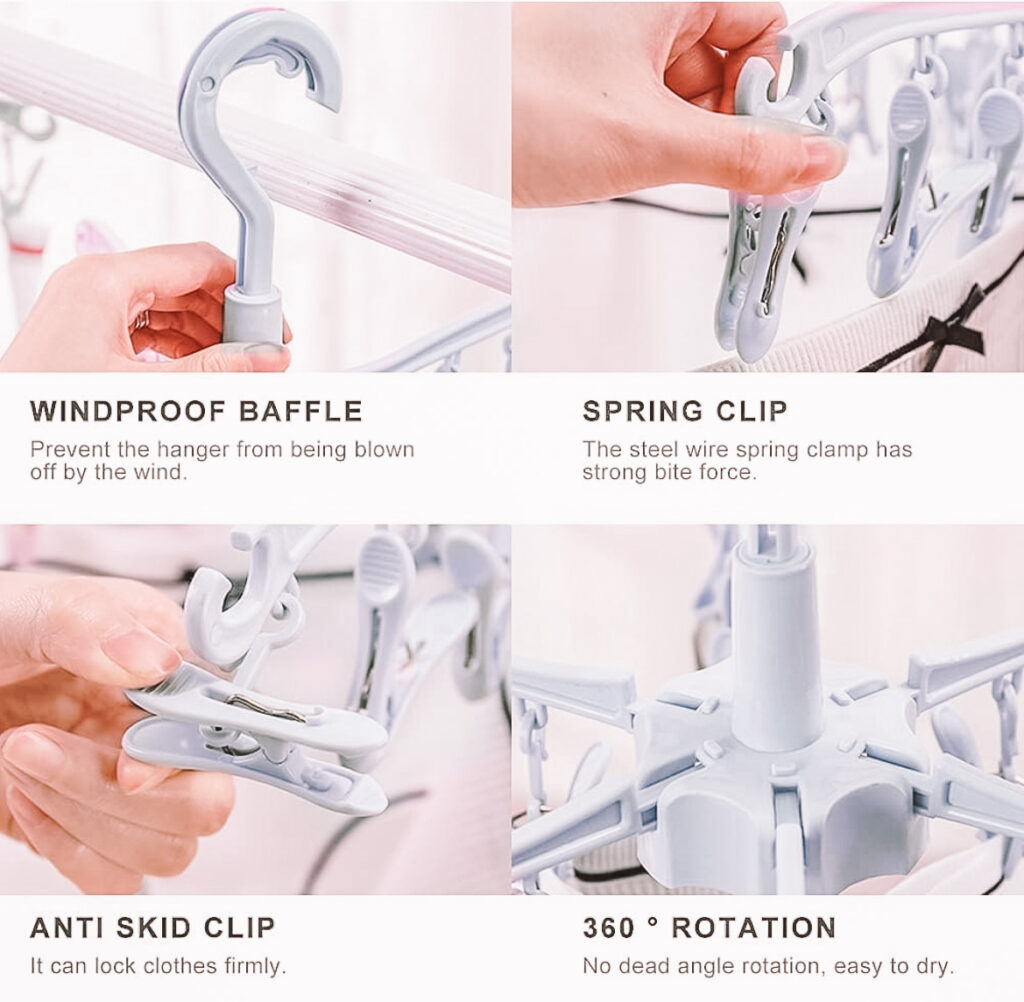 WINDPROOF BAFFLE
Prevent the hanger from being blown off by the wind.

SPRING CLIP
The steel wire spring clamp has strong bite force.

ANTI SKID CLIP
It can lock clothes firmly.

360 ° ROTATION
No dead angle rotation, easy to dry.